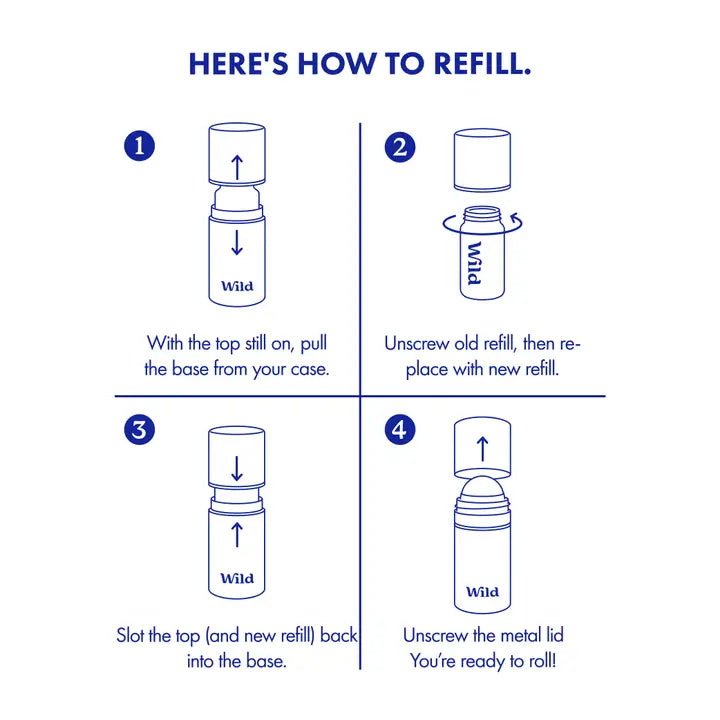 HERE'S HOW TO REFILL.

1

Wild

With the top still on, pull the base from your case.

2

Wild

Unscrew old refill, then replace with new refill.

3

Wild

Slot the top (and new refill) back into the base.

4

Wild

Unscrew the metal lid
You're ready to roll!